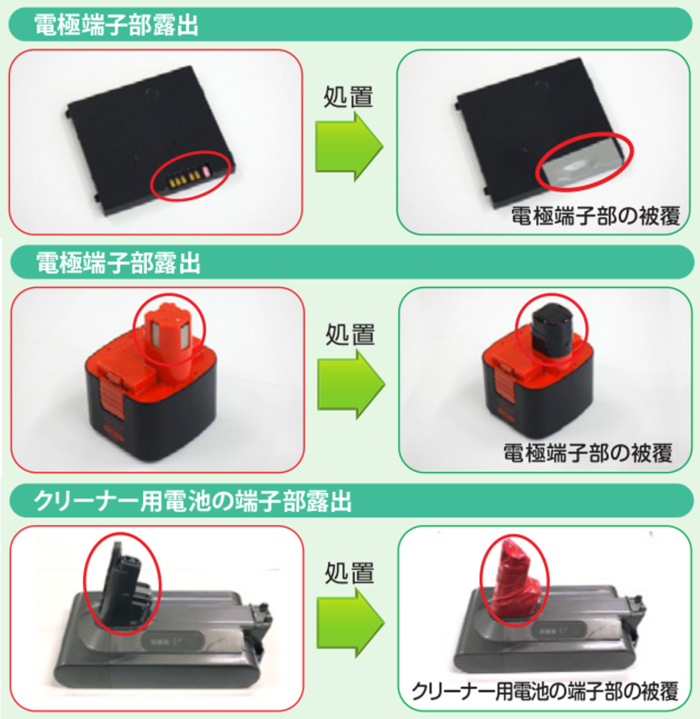 電極端子部露出

処置

電極端子部の被覆

電極端子部露出

処置

電極端子部の被覆

クリーナー用電池の端子部露出

処置

クリーナー用電池の端子部の被覆